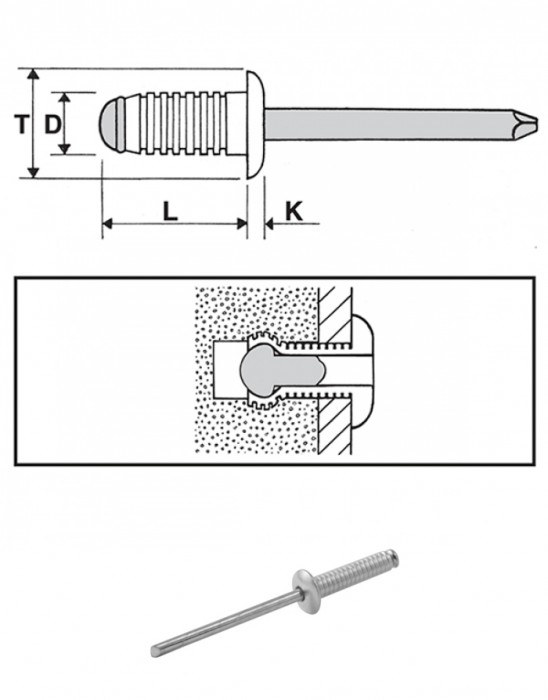 T
D
L
K